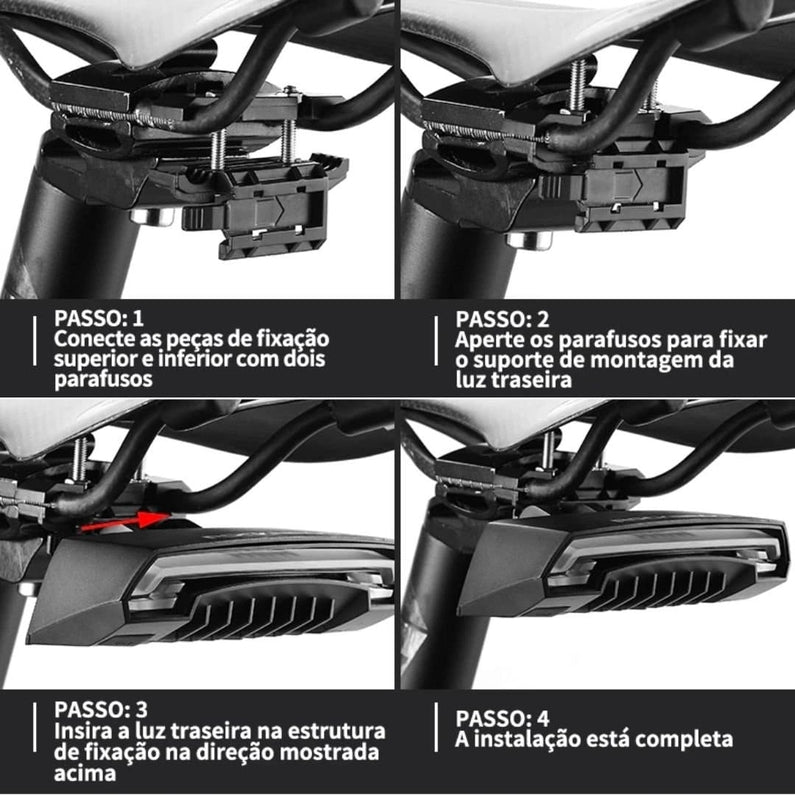 PASSO: 1
Conecte as peças de fixação superior e inferior com dois parafusos

PASSO: 2
Aperte os parafusos para fixar o suporte de montagem da luz traseira

PASSO: 3
Insira a luz traseira na estrutura de fixação na direção mostrada acima

PASSO: 4
A instalação está completa