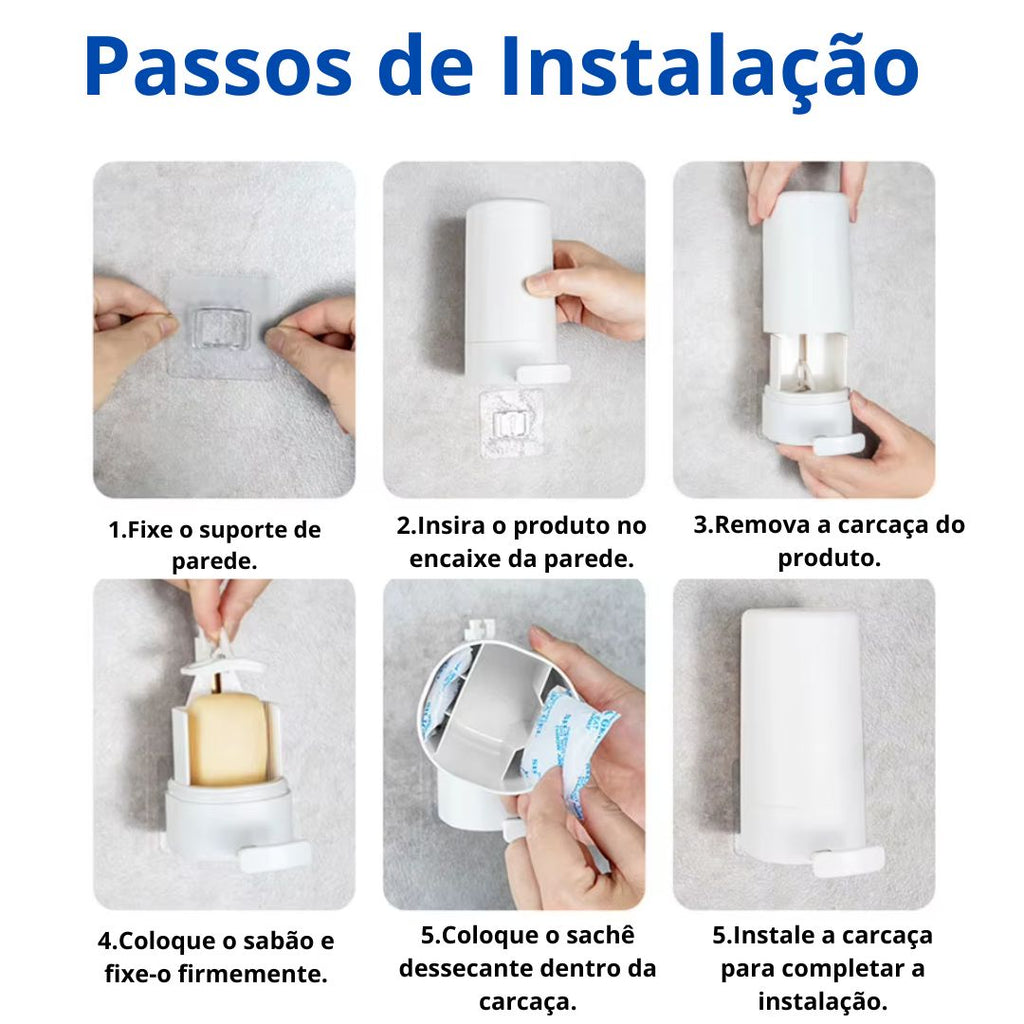 Passos de Instalação

1.Fixe o suporte de parede.

2.Insira o produto no encaixe da parede.

3.Remova a carcaça do produto.

4.Coloque o sabão e fixe-o firmemente.

5.Coloque o sachê dessecante dentro da carcaça.

5.Instale a carcaça para completar a instalação.