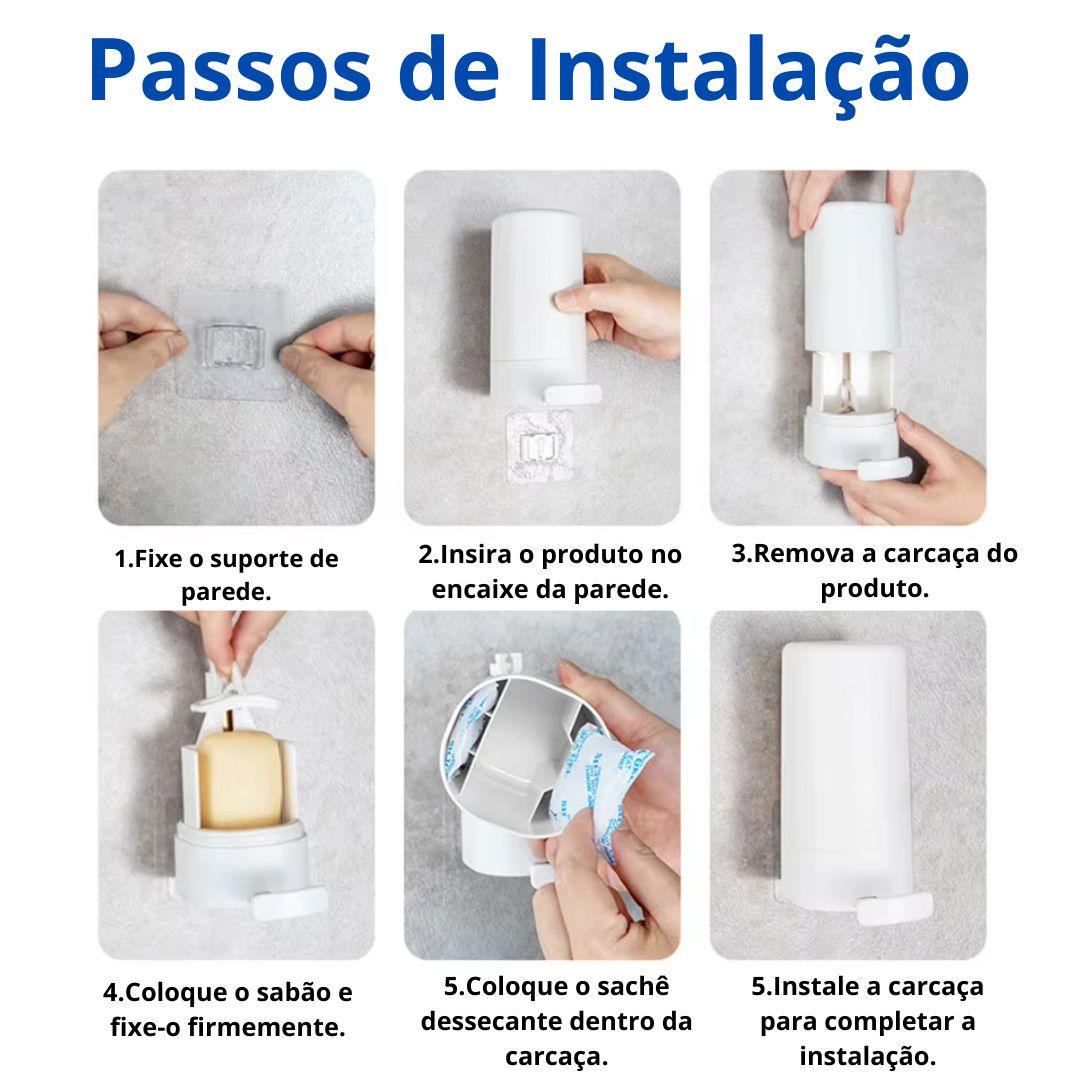 Passos de Instalação

1.Fixe o suporte de parede.

2.Insira o produto no encaixe da parede.

3.Remova a carcaça do produto.

4.Coloque o sabão e fixe-o firmemente.

5.Coloque o sachê dessecante dentro da carcaça.

5.Instale a carcaça para completar a instalação.